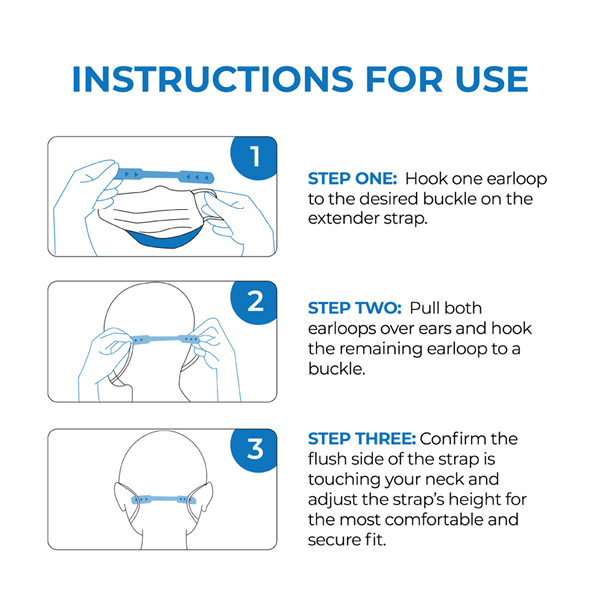 INSTRUCTIONS FOR USE

1

STEP ONE: Hook one earloop to the desired buckle on the extender strap.

2

STEP TWO: Pull both earloops over ears and hook the remaining earloop to a buckle.

3

STEP THREE: Confirm the flush side of the strap is touching your neck and adjust the strap's height for the most comfortable and secure fit.